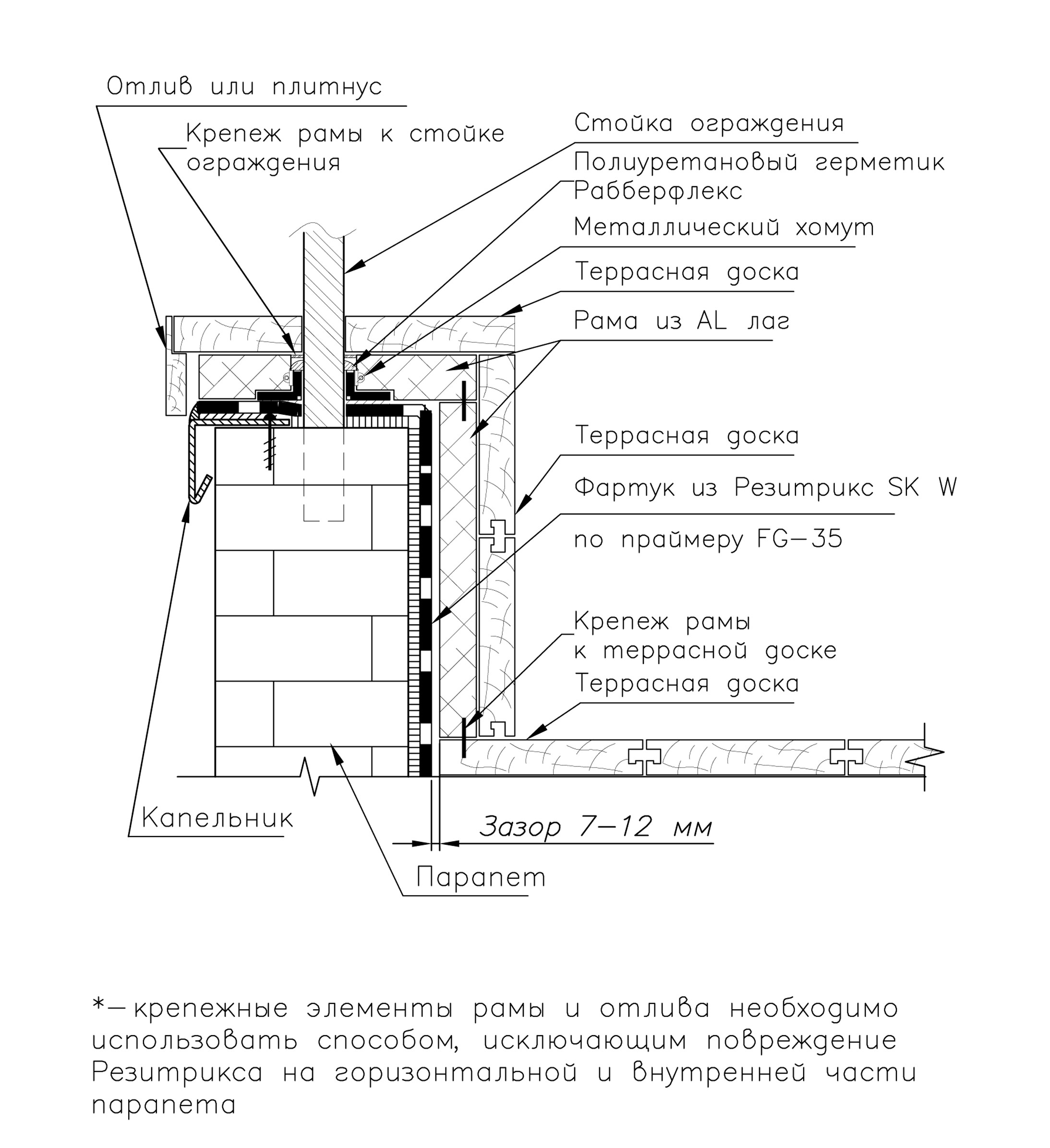 Отлив или плитнус

Крепеж рамы к стойке ограждения

Стойка ограждения

Полиуретановый герметик Рабберфлекс

Металлический хомут

Террасная доска

Рама из AL лаг

Террасная доска

Фартук из Резитрикс SK W

по праймеру FG-35

Крепеж рамы к террасной доске

Террасная доска

Капельник

Зазор 7-12 мм

Парапет

*-крепежные элементы рамы и отлива необходимо использовать способом, исключающим повреждение Резитрикса на горизонтальной и внутренней части парапета